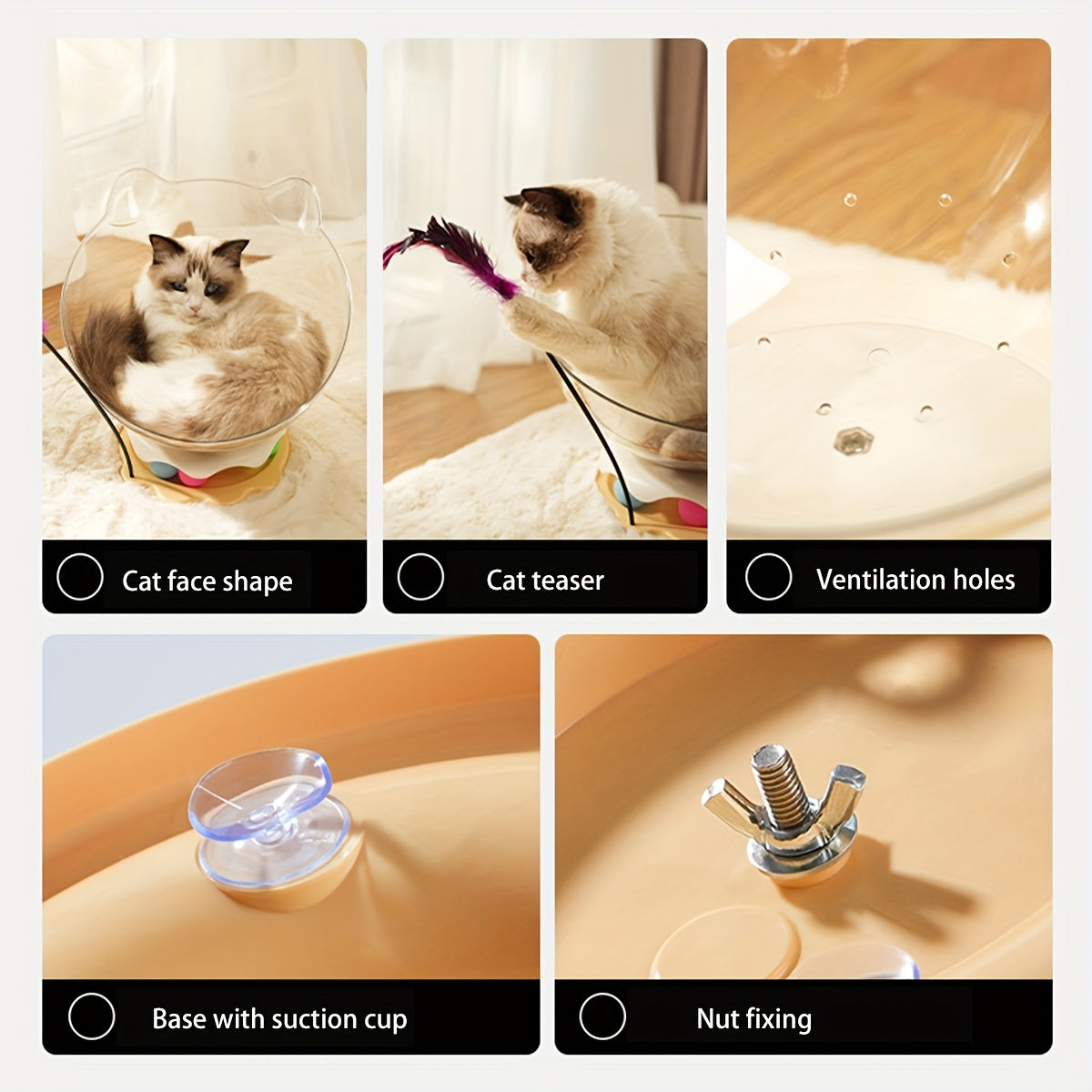 Cat face shape

Cat teaser

Ventilation holes

Base with suction cup

Nut fixing